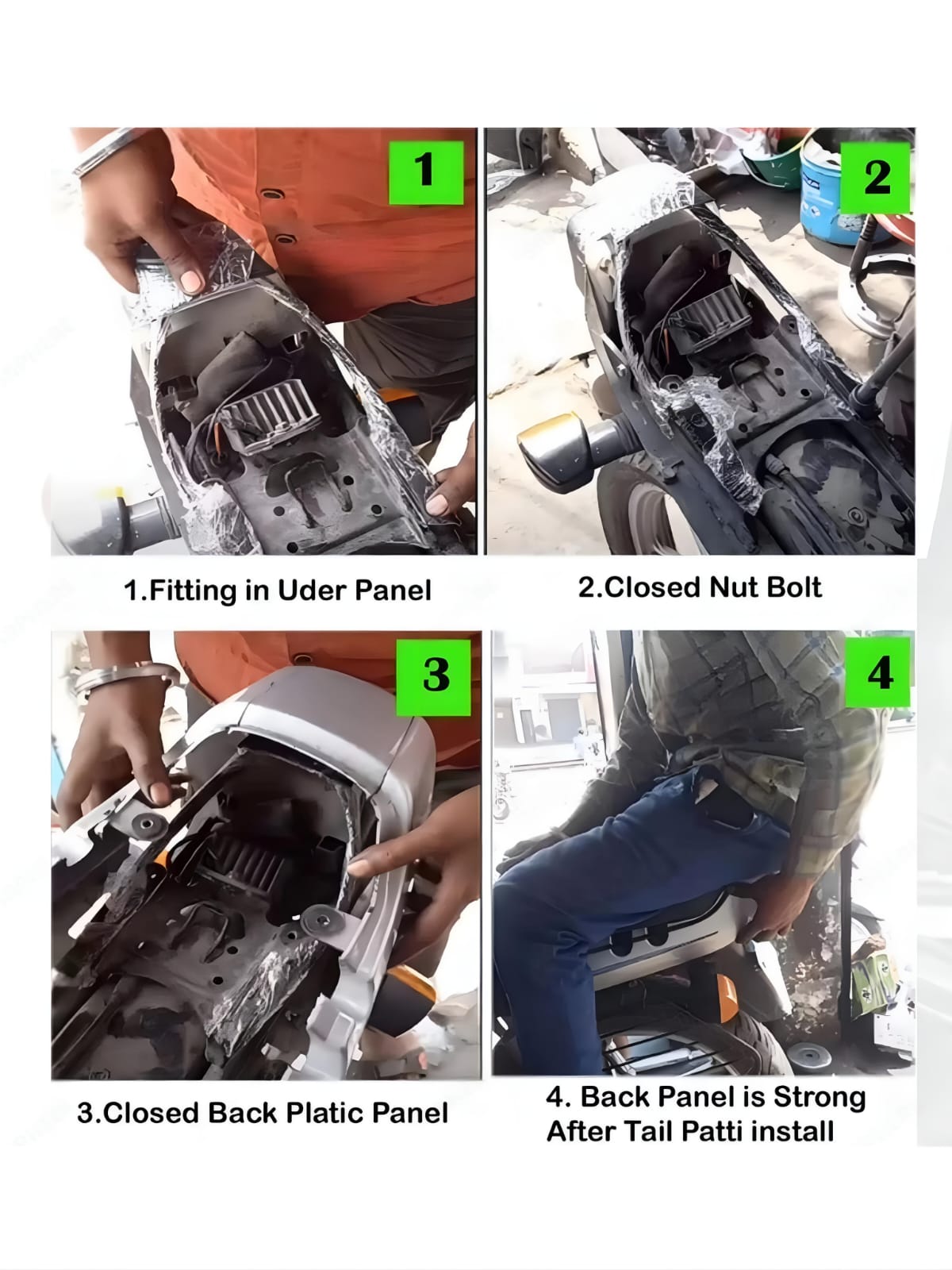 1

2

1.Fitting in Uder Panel

2.Closed Nut Bolt

3

4

3.Closed Back Platic Panel

4. Back Panel is Strong After Tail Patti install